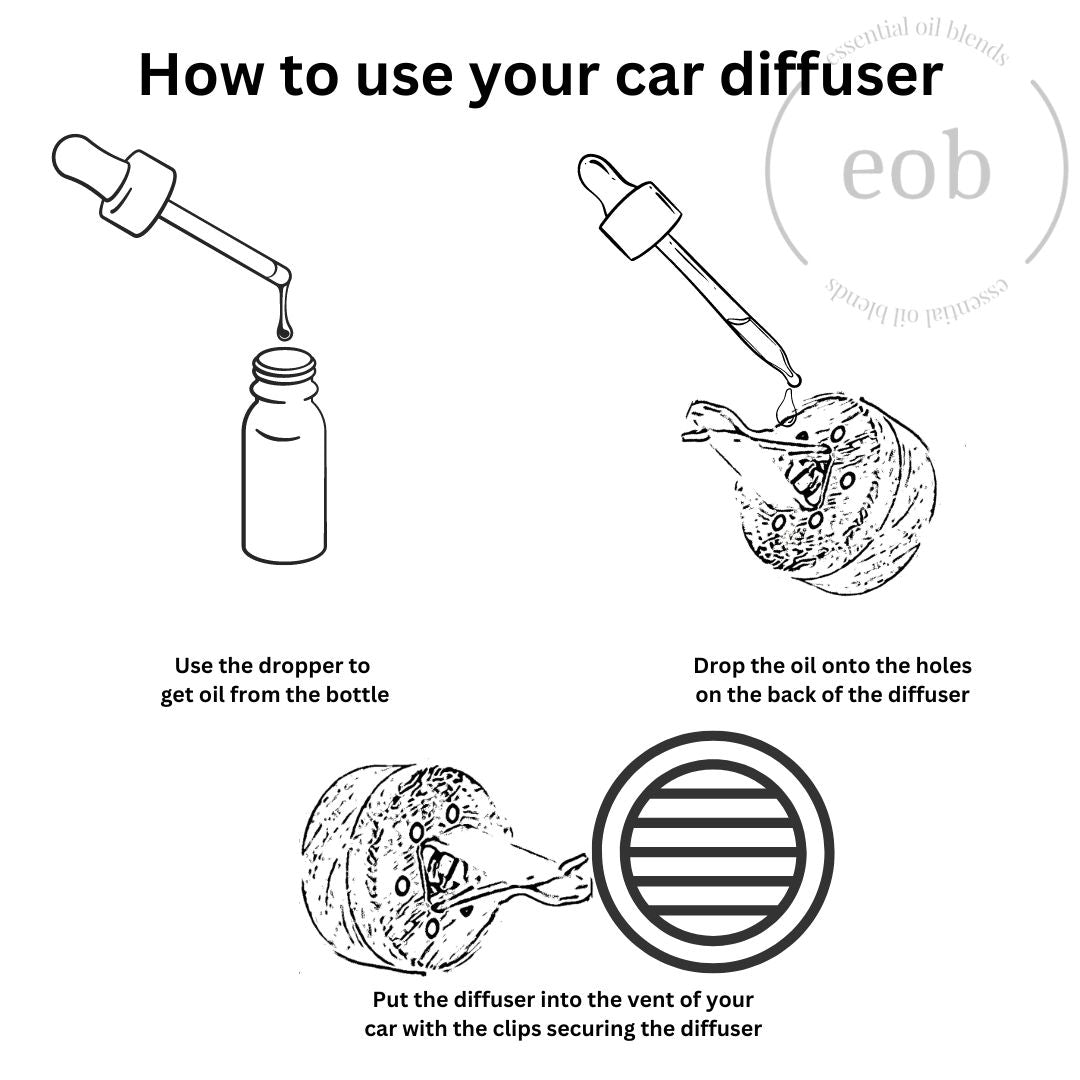 How to use your car diffuser

essential oil blends

eob

essential oil blends

Use the dropper to get oil from the bottle

Drop the oil onto the holes on the back of the diffuser

Put the diffuser into the vent of your car with the clips securing the diffuser